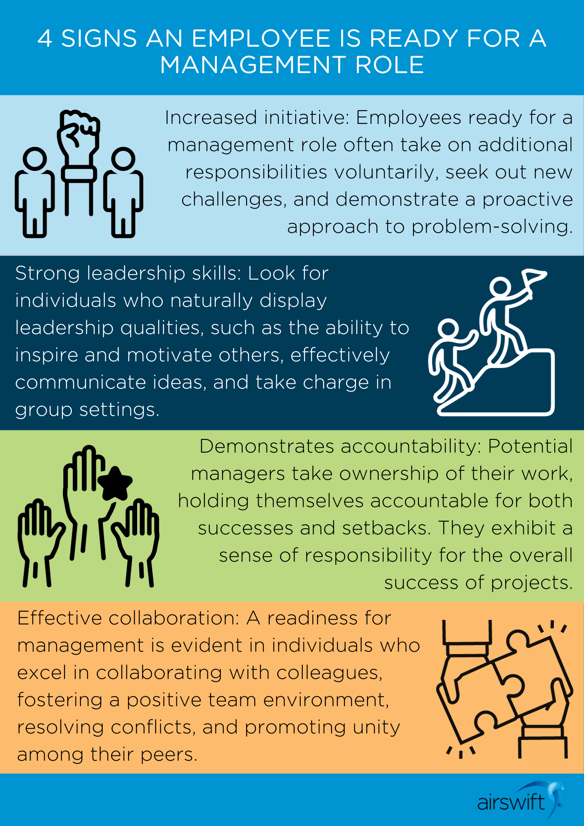 4 SIGNS AN EMPLOYEE IS READY FOR A MANAGEMENT ROLE

Increased initiative: Employees ready for a management role often take on additional responsibilities voluntarily, seek out new challenges, and demonstrate a proactive approach to problem-solving.

Strong leadership skills: Look for individuals who naturally display leadership qualities, such as the ability to inspire and motivate others, effectively communicate ideas, and take charge in group settings.

Demonstrates accountability: Potential managers take ownership of their work, holding themselves accountable for both successes and setbacks. They exhibit a sense of responsibility for the overall success of projects.

Effective collaboration: A readiness for management is evident in individuals who excel in collaborating with colleagues, fostering a positive team environment, resolving conflicts, and promoting unity among their peers.

airswift